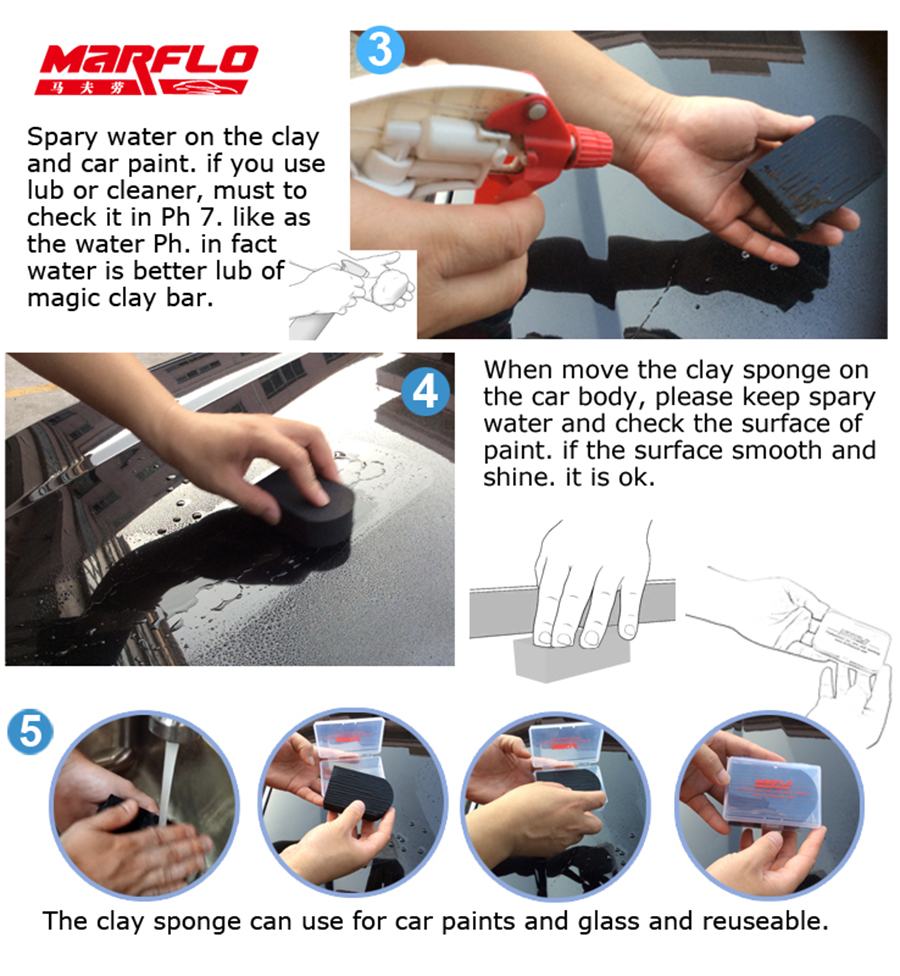 MARFLO
马夫劳

3

Spary water on the clay and car paint. if you use lub or cleaner, must to check it in Ph 7. like as the water Ph. in fact water is better lub of magic clay bar.

4

When move the clay sponge on the car body, please keep spary water and check the surface of paint. if the surface smooth and shine. it is ok.

5

MARFLO

The clay sponge can use for car paints and glass and reuseable.