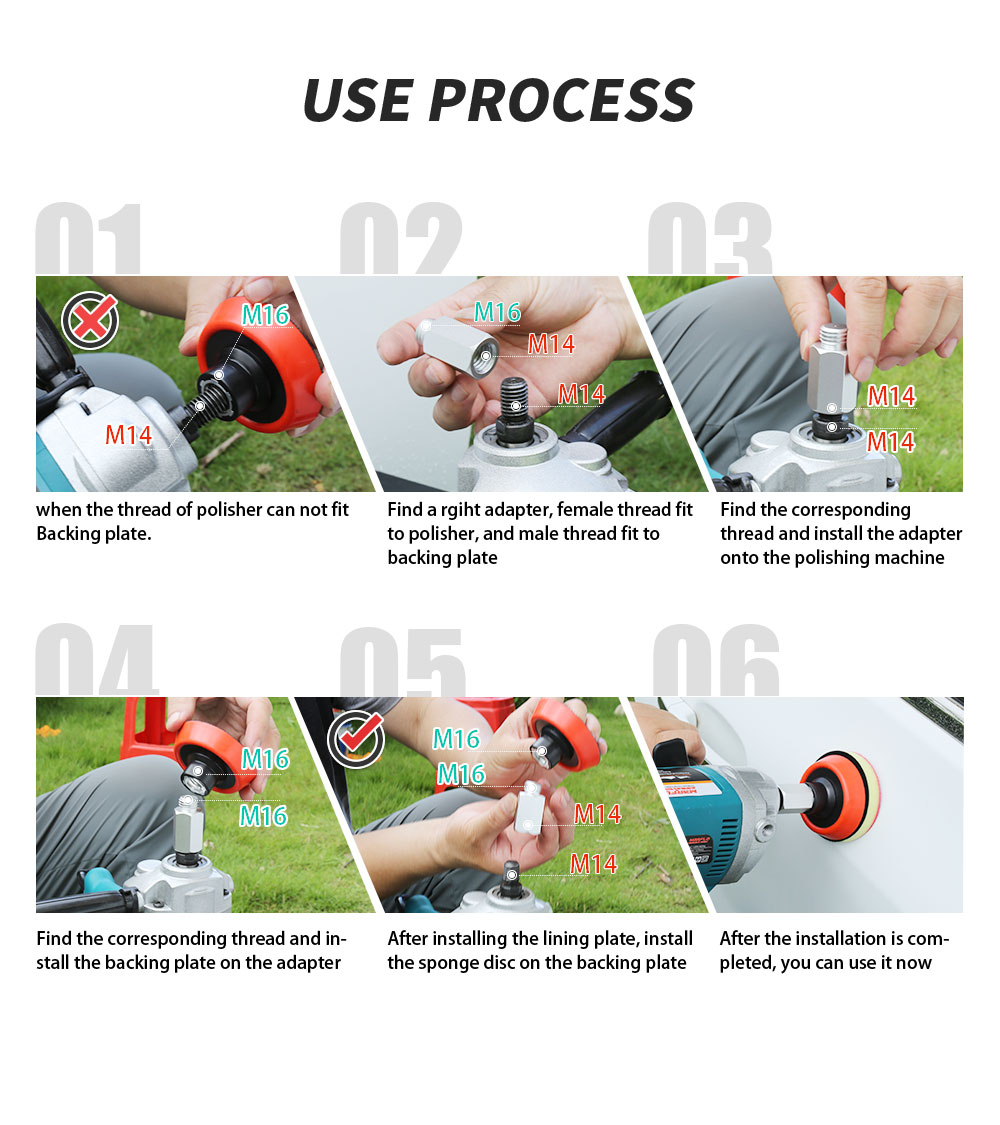 USE PROCESS

01

M16

M14

when the thread of polisher can not fit Backing plate.

02

M16

M14

M14

Find a rgiht adapter, female thread fit to polisher, and male thread fit to backing plate

03

M14

M14

Find the corresponding thread and install the adapter onto the polishing machine

04

M16

M16

Find the corresponding thread and install the backing plate on the adapter

05

M16

M16

M14

M14

After installing the lining plate, install the sponge disc on the backing plate

06

After the installation is completed, you can use it now