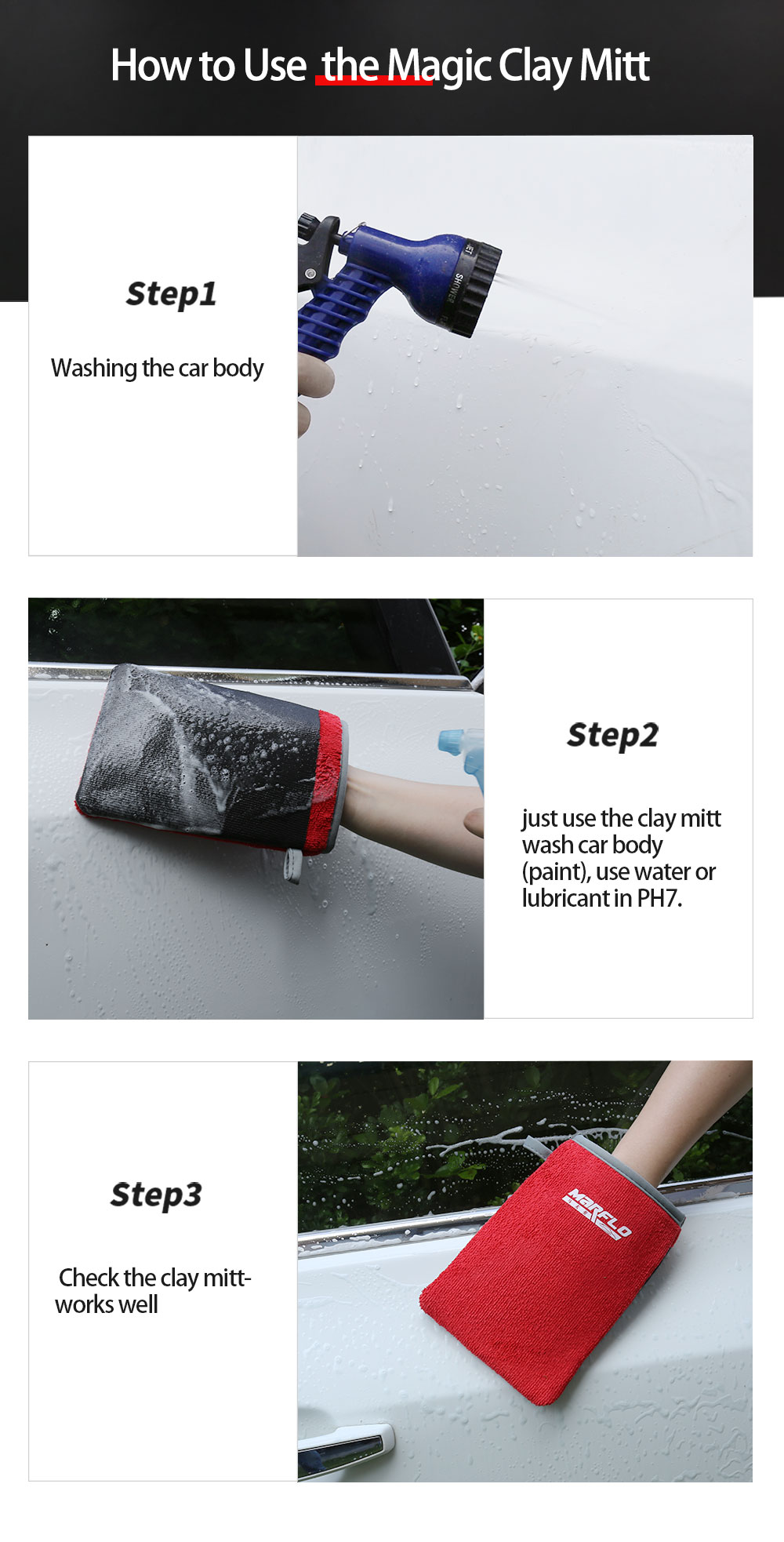 How to Use the Magic Clay Mitt

Step1

Washing the car body

SHOWER

Step2

just use the clay mitt wash car body (paint), use water or lubricant in PH7.

Step3

Check the clay mitt-works well

MARFLO