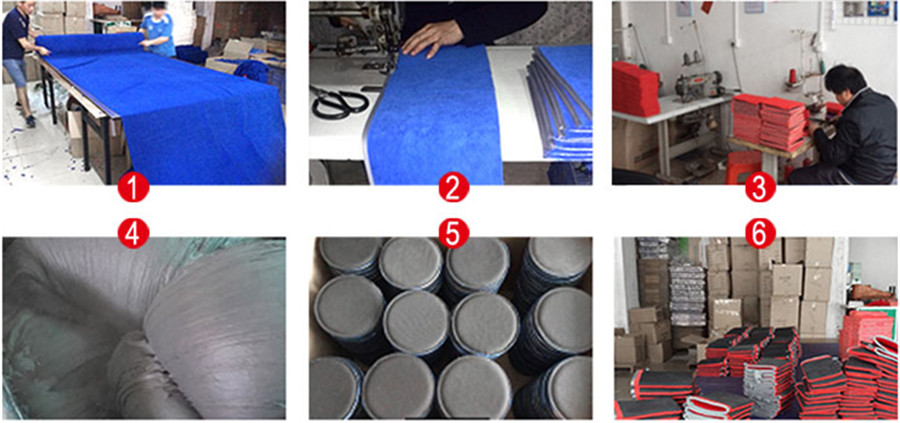 1

2

3

4

5

6